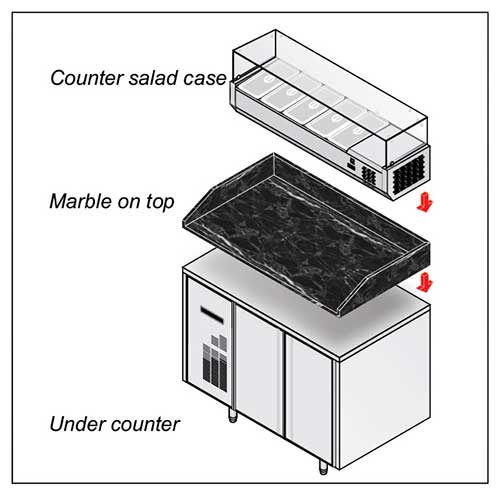 Counter salad case

Marble on top

Under counter